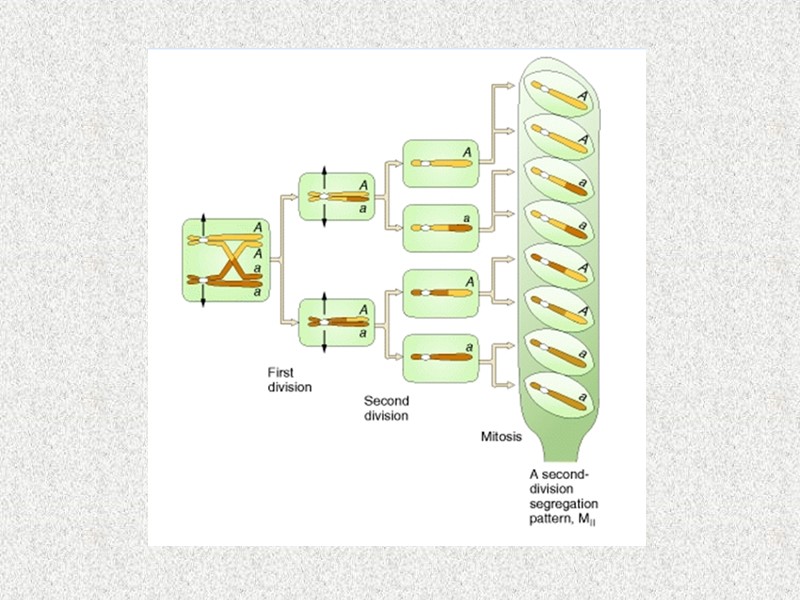 A
A
a
a

A
a

A
a

A

a

A

a

A
A
a
a
A
A
a
a

First division

Second division

Mitosis

A second-division segregation pattern, $M_{II}$